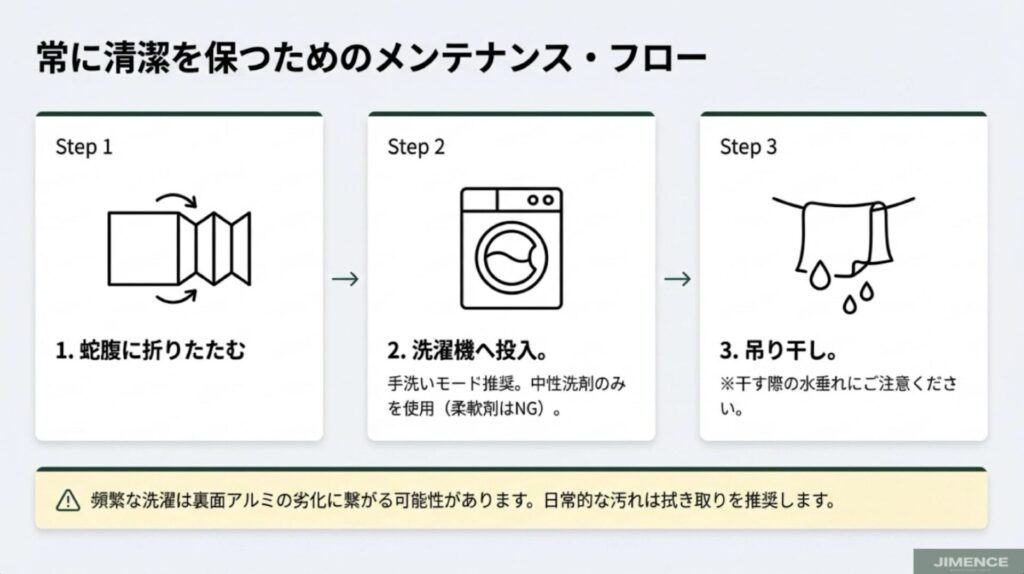 常に清潔を保つためのメンテナンス・フロー

Step 1

1. 蛇腹に折りたたむ

Step 2

2. 洗濯機へ投入。

手洗いモード推奨。中性洗剤のみを使用（柔軟剤はNG）。

Step 3

3. 吊り干し。

※干す際の水垂れにご注意ください。

頻繁な洗濯は裏面アルミの劣化に繋がる可能性があります。日常的な汚れは拭き取りを推奨します。

JIMENCE